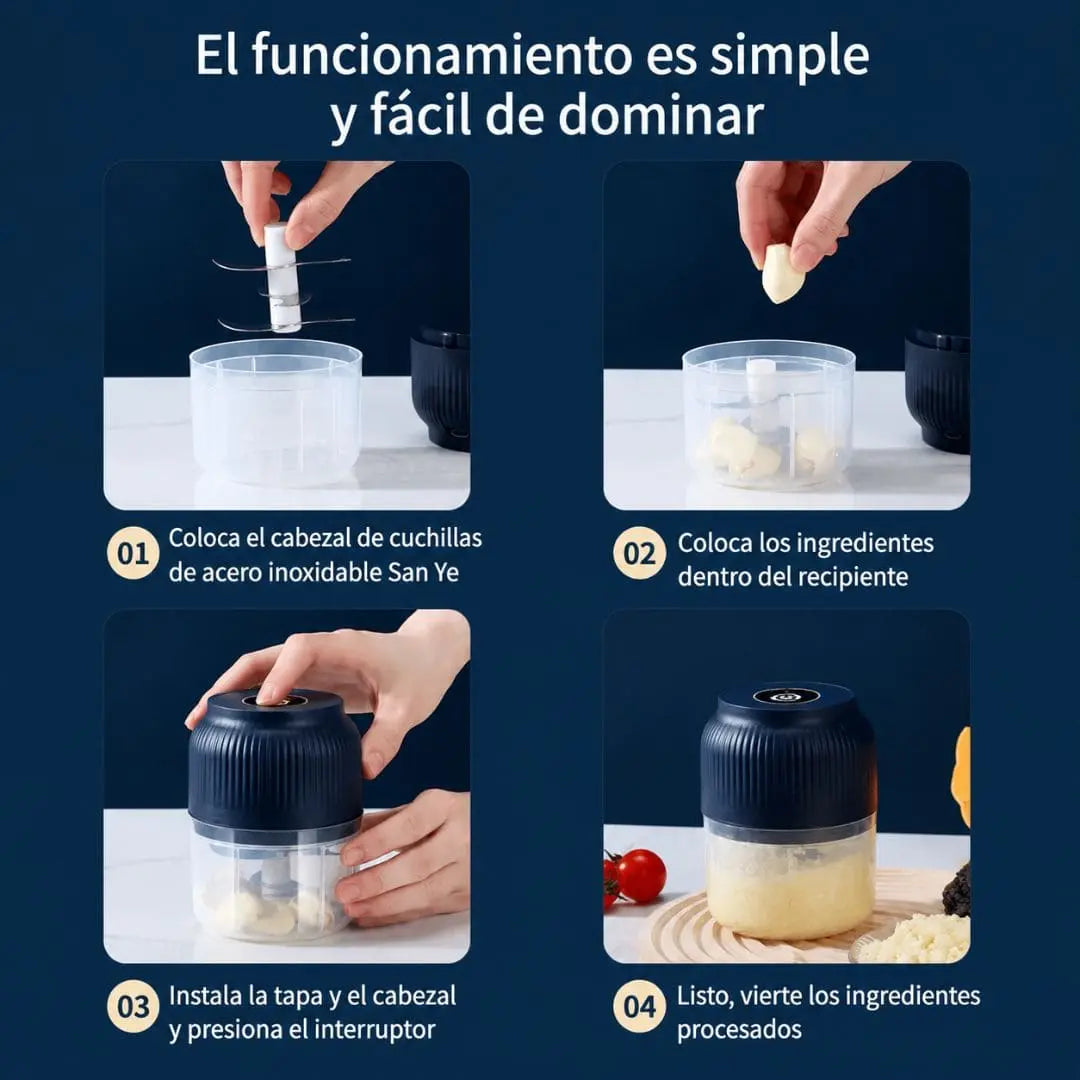 El funcionamiento es simple y fácil de dominar

01 Coloca el cabezal de cuchillas de acero inoxidable San Ye

02 Coloca los ingredientes dentro del recipiente

03 Instala la tapa y el cabezal y presiona el interruptor

04 Listo, vierte los ingredientes procesados