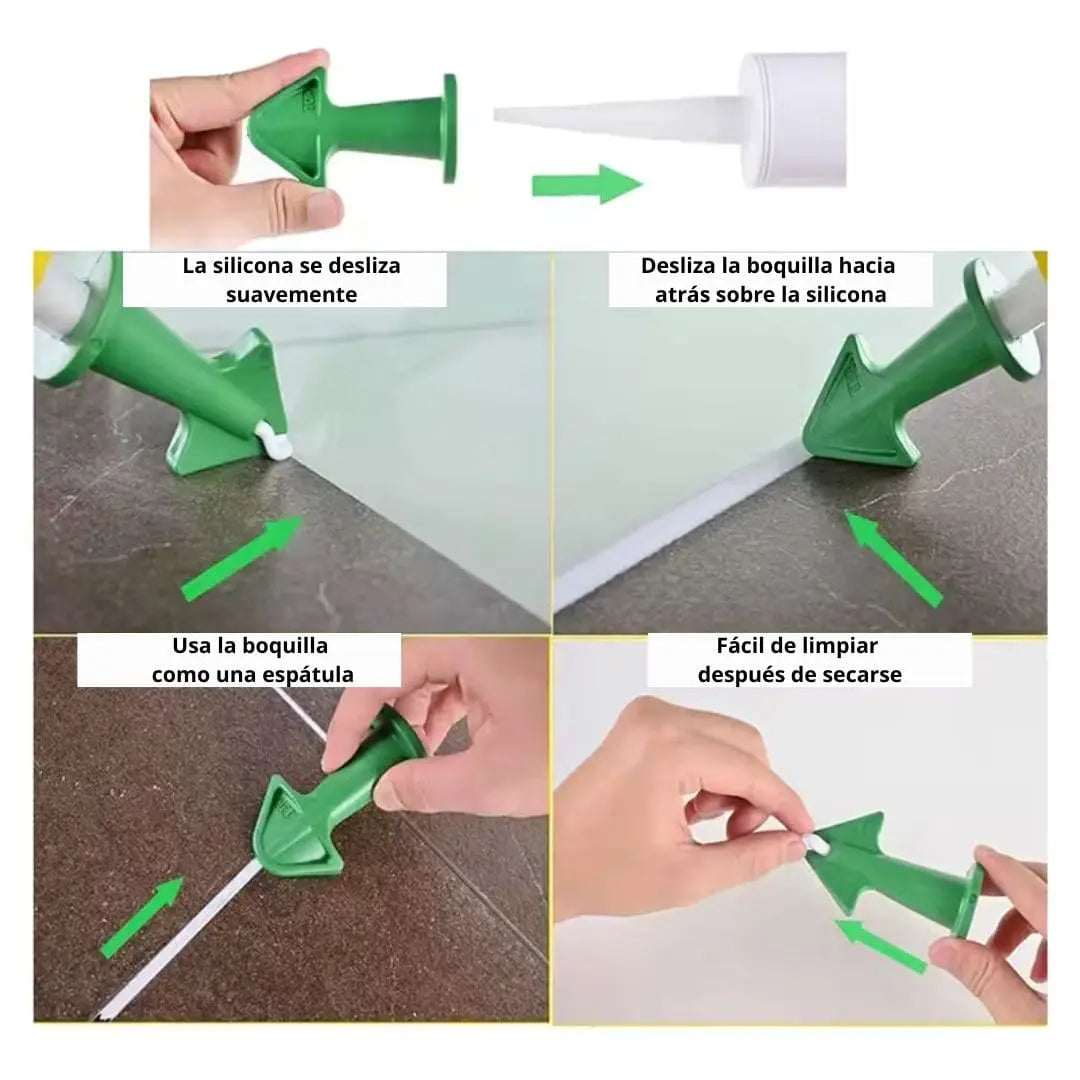 La silicona se desliza suavemente

Desliza la boquilla hacia atrás sobre la silicona

Usa la boquilla como una espátula

Fácil de limpiar después de secarse